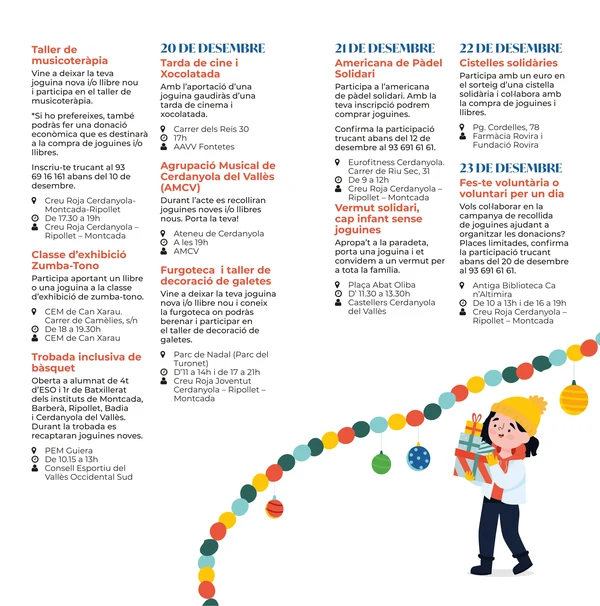 Taller de musicoteràpia

Vine a deixar la teva joguina nova i/o llibre nou i participa en el taller de musicoteràpia.

*Si ho prefereixes, també podràs fer una donació econòmica que es destinarà a la compra de joguines i/o llibres.

Inscriu-te trucant al 93 69 16 161 abans del 10 de desembre.

Creu Roja Cerdanyola-Montcada-Ripollet
De 17.30 a 19h
Creu Roja Cerdanyola – Ripollet – Montcada

Classe d'exhibició Zumba-Tono

Participa aportant un llibre o una joguina a la classe d'exhibició de zumba-tono.

CEM de Can Xarau. Carrer de Camèlies, s/n
De 18 a 19.30h
CEM de Can Xarau

Trobada inclusiva de bàsquet

Oberta a alumnat de 4t d'ESO i 1r de Batxillerat dels instituts de Montcada, Barberà, Ripollet, Badia i Cerdanyola del Vallès. Durant la trobada es recaptaran joguines noves.

PEM Guiera
De 10.15 a 13h
Consell Esportiu del Vallès Occidental Sud

20 DE DESEMBRE

Tarda de cine i Xocolatada

Amb l'aportació d'una joguina gaudiràs d'una tarda de cinema i xocolatada.

Carrer dels Reis 30
17h
AAVV Fontetes

Agrupació Musical de Cerdanyola del Vallès (AMCV)

Durant l'acte es recolliran joguines noves i/o llibres nous. Porta la teva!

Ateneu de Cerdanyola
A les 19h
AMCV

Furgoteca i taller de decoració de galetes

Vine a deixar la teva joguina nova i/o llibre nou i coneix la furgoteca on podràs berenar i participar en el taller de decoració de galetes.

Parc de Nadal (Parc del Turonet)
D'11 a 14h i de 17 a 21h
Creu Roja Joventut Cerdanyola – Ripollet – Montcada

21 DE DESEMBRE

Americana de Pàdel Solidari

Participa a l'americana de pàdel solidari. Amb la teva inscripció podrem comprar joguines.

Confirma la participació trucant abans del 12 de desembre al 93 691 61 61.

Eurofitness Cerdanyola. Carrer de Riu Sec, 31
De 9 a 12h
Creu Roja Cerdanyola – Ripollet – Montcada

Vermut solidari, cap infant sense joguines

Apropa't a la paradeta, porta una joguina i et convidem a un vermut per a tota la família.

Plaça Abat Oliba
D' 11.30 a 13.30h
Castellers Cerdanyola del Vallès

22 DE DESEMBRE

Cistelles solidàries

Participa amb un euro en el sorteig d'una cistella solidària i col·labora amb la compra de joguines i llibres.

Pg. Cordelles, 78
Farmàcia Rovira i Fundació Rovira

23 DE DESEMBRE

Fes-te voluntària o voluntari per un dia

Vols col·laborar en la campanya de recollida de joguines ajudant a organitzar les donacions? Places limitades, confirma la participació trucant abans del 20 de desembre al 93 691 61 61.

Antiga Biblioteca Ca n'Altimira
De 10 a 13h i de 16 a 19h
Creu Roja Cerdanyola – Ripollet – Montcada